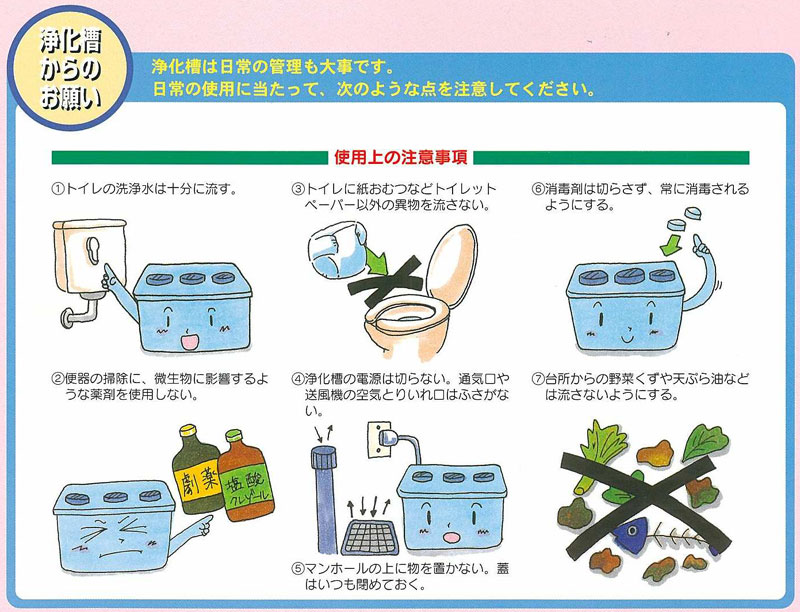 浄化槽からのお願い

浄化槽は日常の管理も大事です。
日常の使用に当たって、次のような点を注意してください。

使用上の注意事項

①トイレの洗浄水は十分に流す。

②便器の掃除に、微生物に影響するような薬剤を使用しない。

劇薬

塩酸 クレゾール

③トイレに紙おむつなどトイレットペーパー以外の異物を流さない。

④浄化槽の電源は切らない。通気口や送風機の空気とりいれ口はふさがない。

⑤マンホールの上に物を置かない。蓋はいつも閉めておく。

⑥消毒剤は切らさず、常に消毒されるようにする。

⑦台所からの野菜くずや天ぷら油などは流さないようにする。